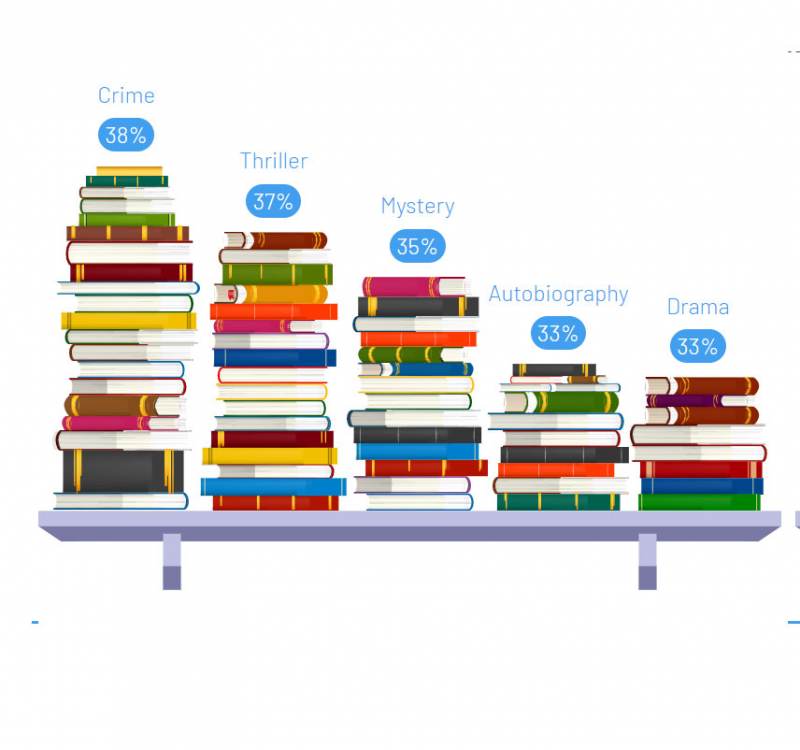 Crime
38%

Thriller
37%

Mystery
35%

Autobiography
33%

Drama
33%