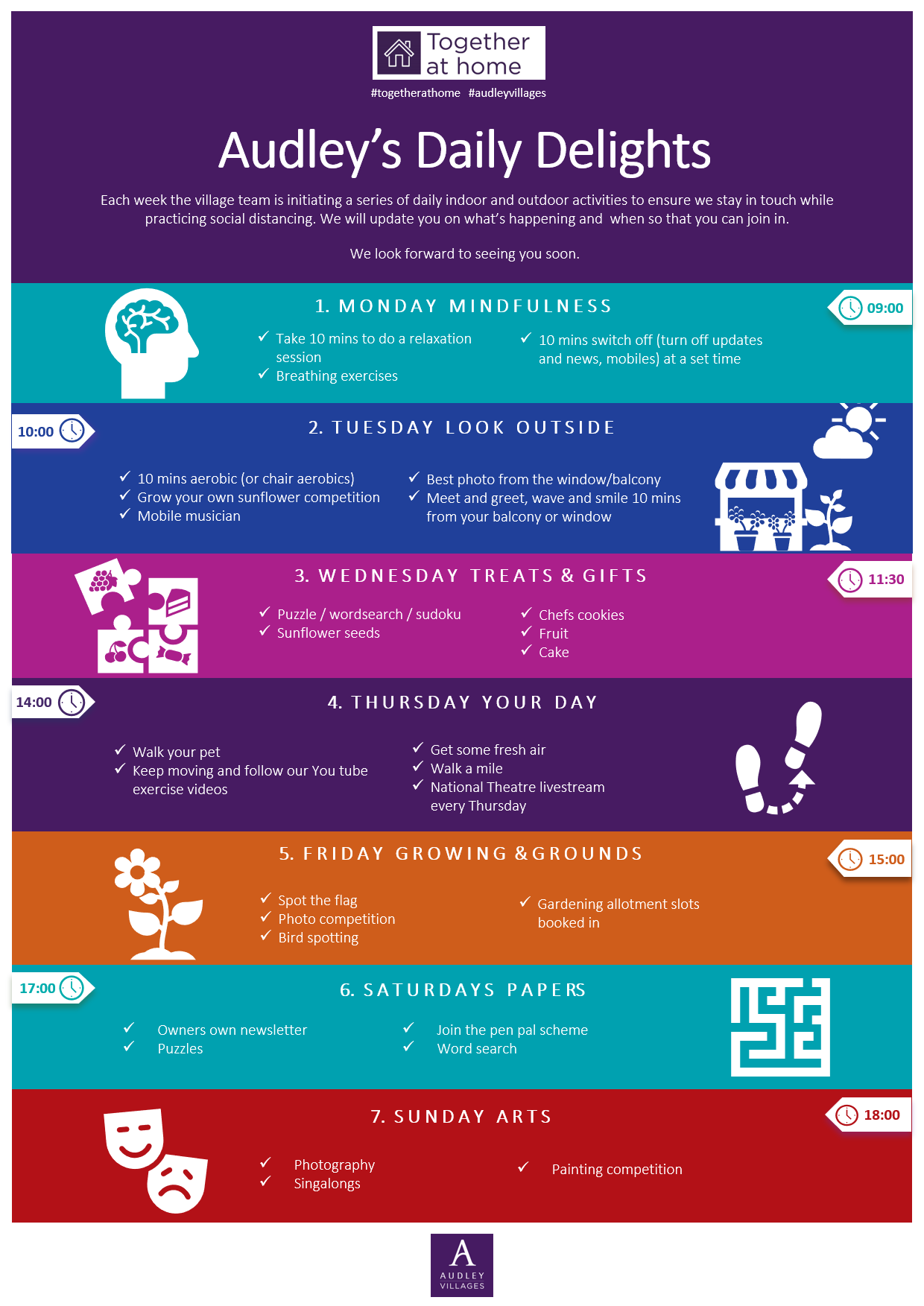 Together at home

#togetherathome #audleyvillages

Audley's Daily Delights

Each week the village team is initiating a series of daily indoor and outdoor activities to ensure we stay in touch while practicing social distancing. We will update you on what's happening and when so that you can join in.

We look forward to seeing you soon.

1. MONDAY MINDFULNESS

09:00

✓ Take 10 mins to do a relaxation session
✓ Breathing exercises

✓ 10 mins switch off (turn off updates and news, mobiles) at a set time

10:00

2. TUESDAY LOOK OUTSIDE

✓ 10 mins aerobic (or chair aerobics)
✓ Grow your own sunflower competition
✓ Mobile musician

✓ Best photo from the window/balcony
✓ Meet and greet, wave and smile 10 mins from your balcony or window

3. WEDNESDAY TREATS & GIFTS

11:30

✓ Puzzle / wordsearch / sudoku
✓ Sunflower seeds

✓ Chefs cookies
✓ Fruit
✓ Cake

14:00

4. THURSDAY YOUR DAY

✓ Walk your pet
✓ Keep moving and follow our You tube exercise videos

✓ Get some fresh air
✓ Walk a mile
✓ National Theatre livestream every Thursday

5. FRIDAY GROWING & GROUNDS

15:00

✓ Spot the flag
✓ Photo competition
✓ Bird spotting

✓ Gardening allotment slots booked in

17:00

6. SATURDAYS PAPERS

✓ Owners own newsletter
✓ Puzzles

✓ Join the pen pal scheme
✓ Word search

7. SUNDAY ARTS

18:00

✓ Photography
✓ Singalongs

✓ Painting competition

A
AUDLEY VILLAGES