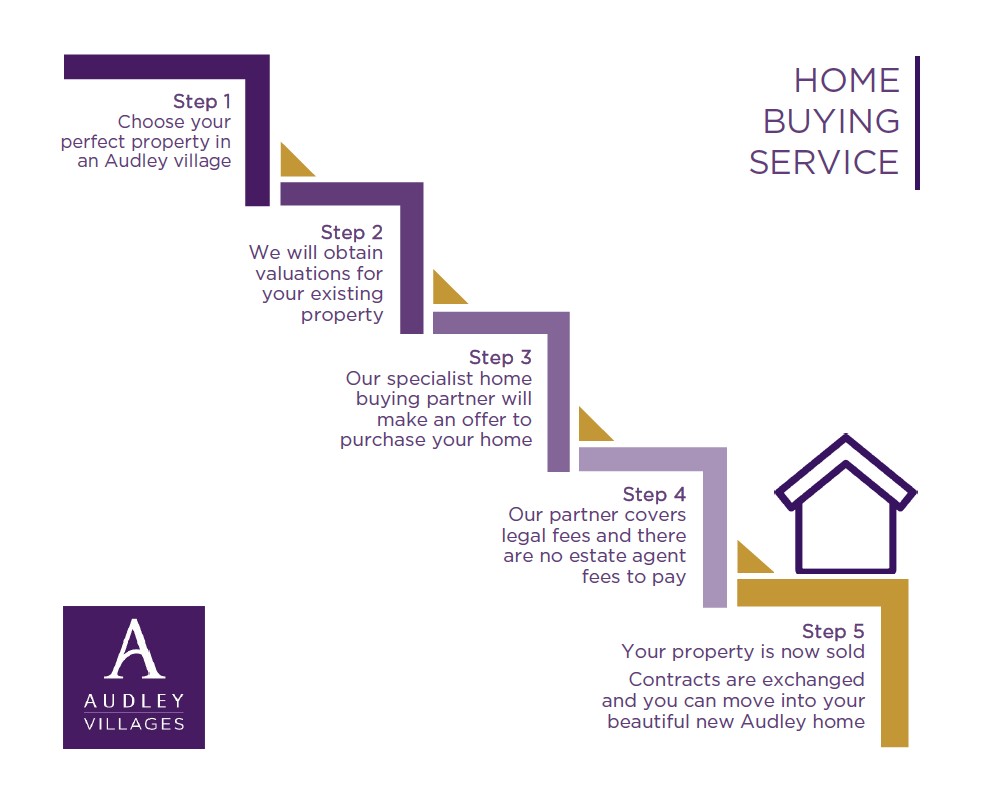 HOME BUYING SERVICE

Step 1
Choose your perfect property in an Audley village

Step 2
We will obtain valuations for your existing property

Step 3
Our specialist home buying partner will make an offer to purchase your home

Step 4
Our partner covers legal fees and there are no estate agent fees to pay

Step 5
Your property is now sold
Contracts are exchanged and you can move into your beautiful new Audley home

A
AUDLEY
VILLAGES