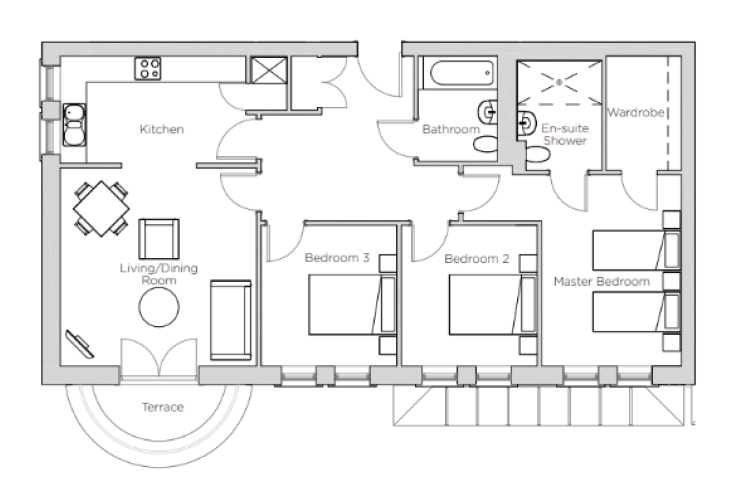 Kitchen

Bathroom

En-suite Shower

Wardrobe

Living/Dining Room

Bedroom 3

Bedroom 2

Master Bedroom

Terrace