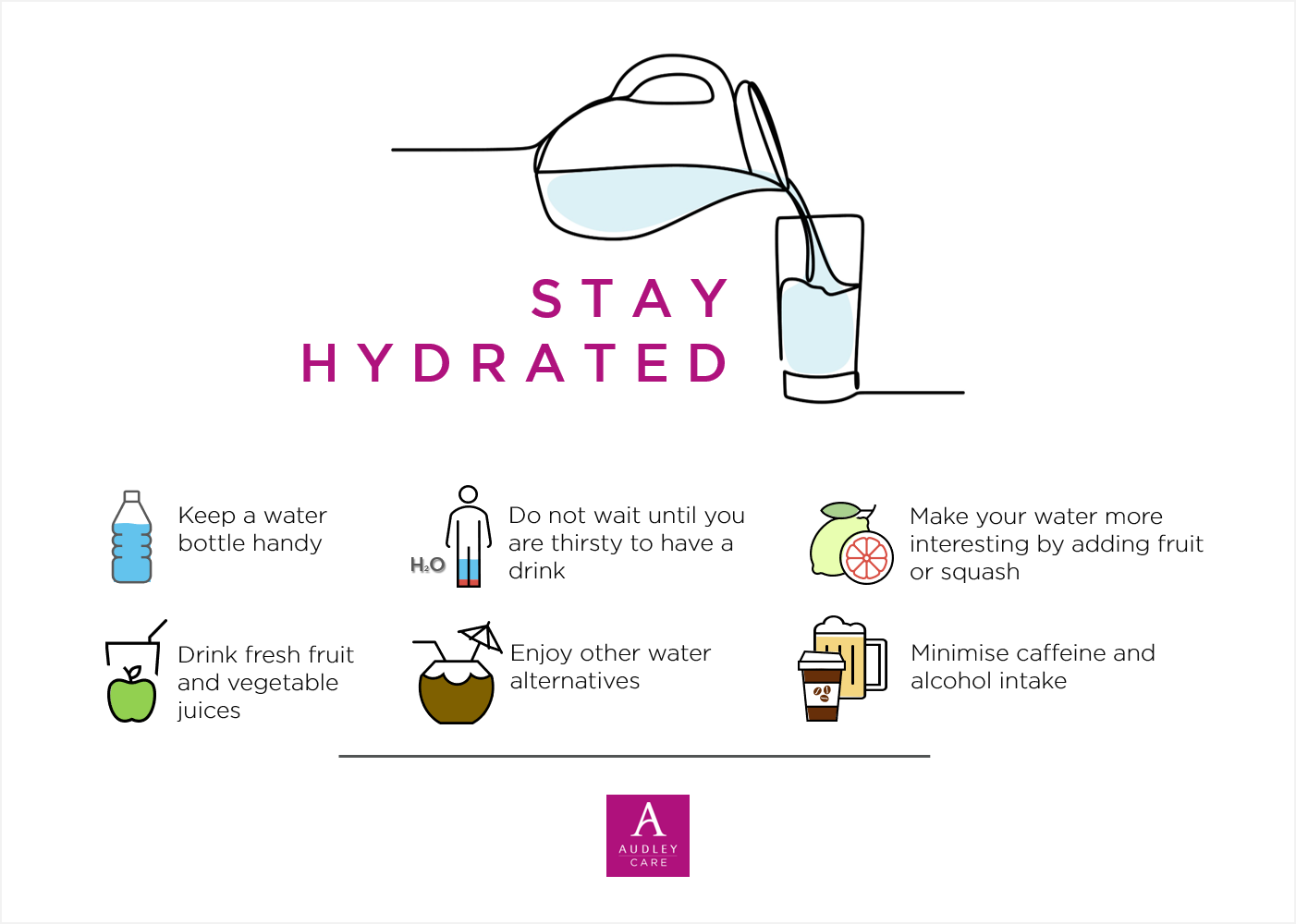 STAY
HYDRATED

Keep a water bottle handy

$H_2O$

Do not wait until you are thirsty to have a drink

Make your water more interesting by adding fruit or squash

Drink fresh fruit and vegetable juices

Enjoy other water alternatives

Minimise caffeine and alcohol intake

A
AUDLEY
CARE